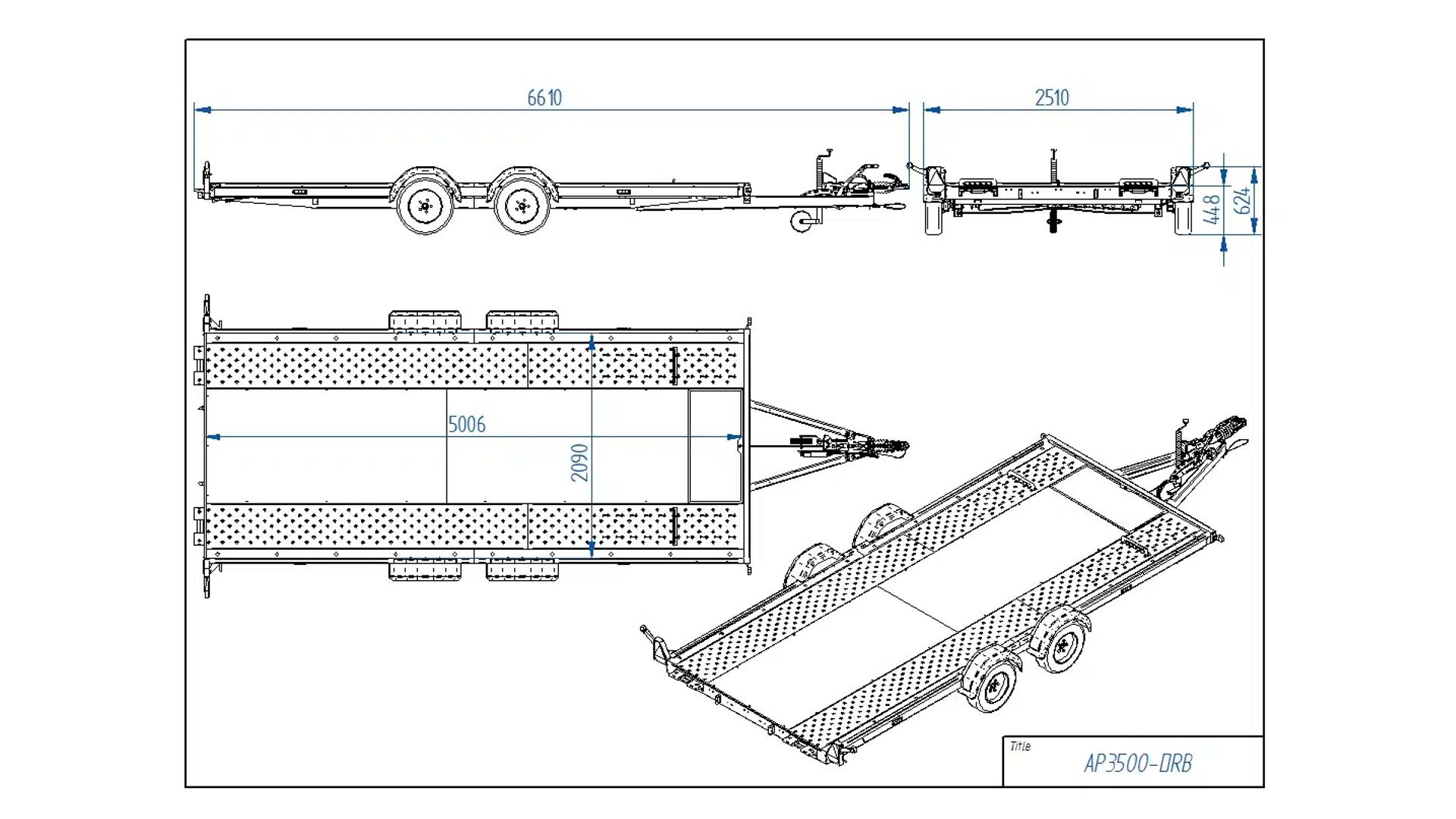 6610

2510

448

624

5006

2090

Title

AP3500-DRB