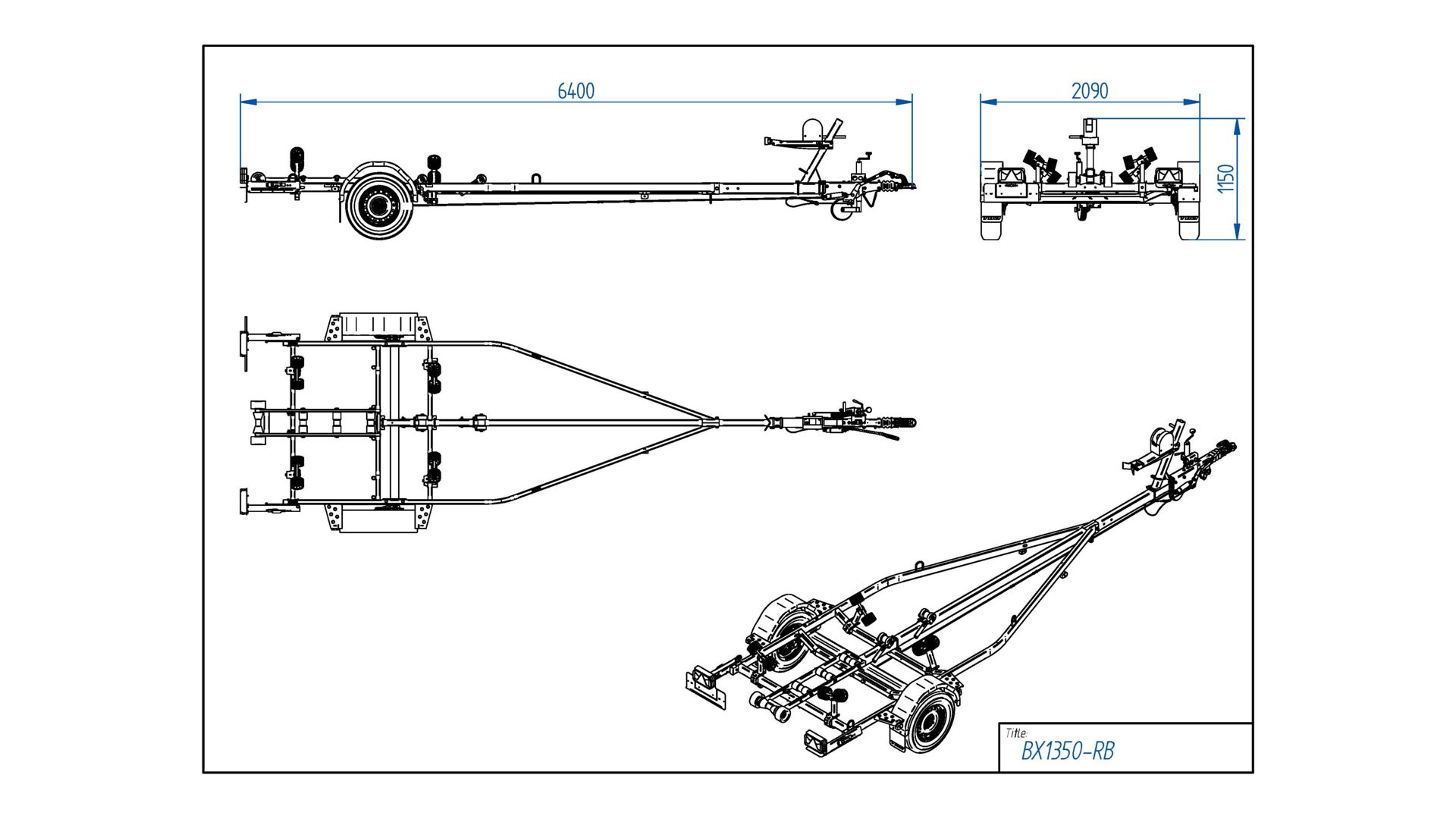 6400

2090

1150

Title:
BX1350-RB